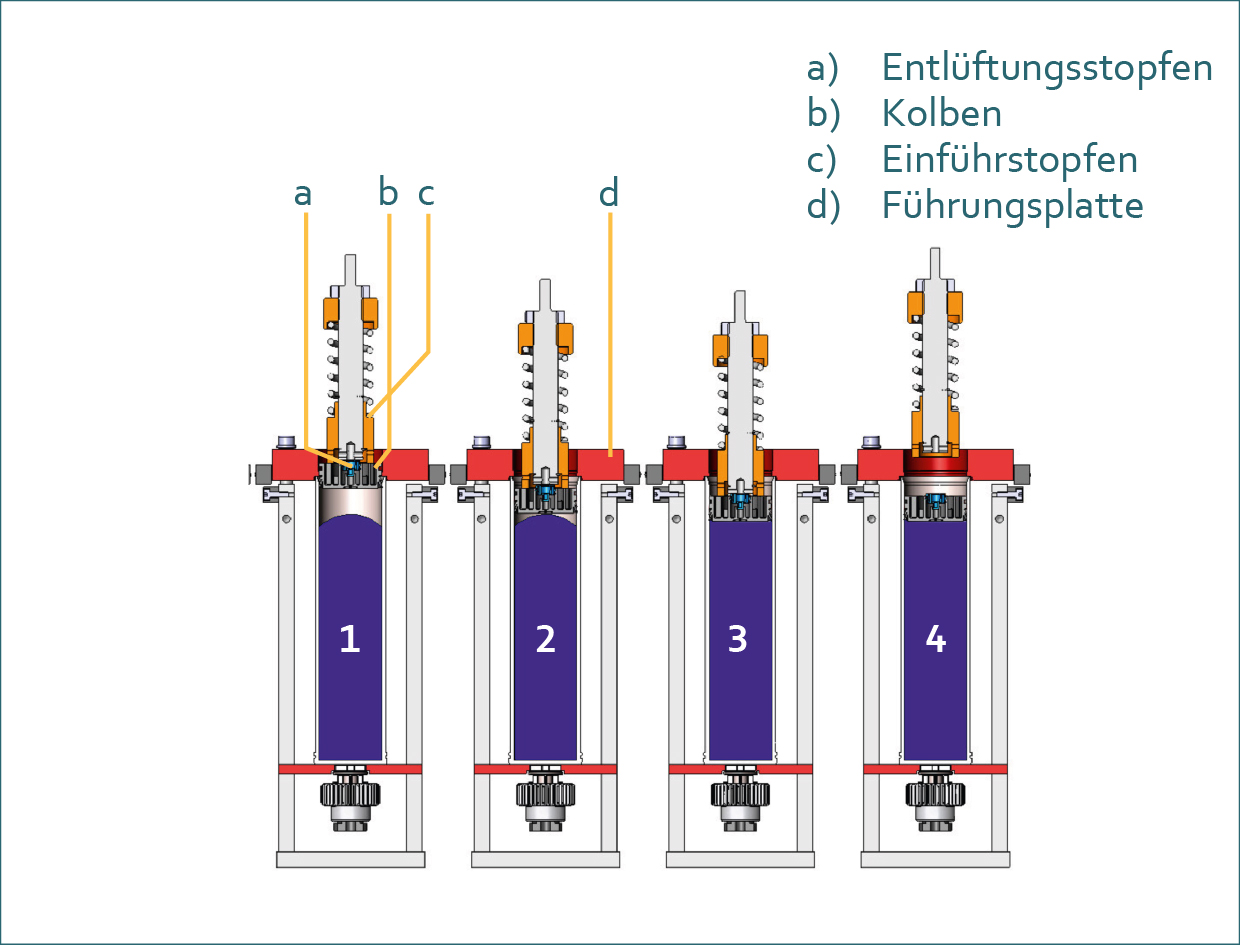 a) Entlüftungsstopfen
b) Kolben
c) Einführstopfen
d) Führungsplatte

a b c d

1

2

3

4