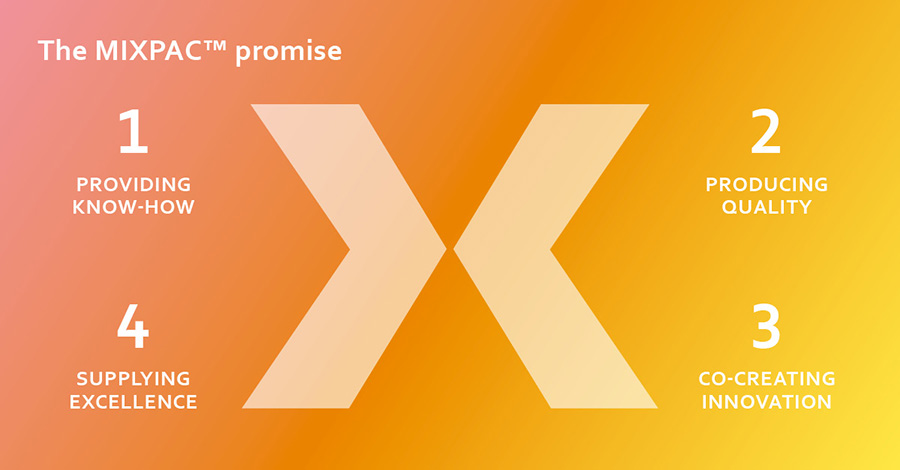 The MIXPAC™ promise

1
PROVIDING KNOW-HOW

2
PRODUCING QUALITY

4
SUPPLYING EXCELLENCE

3
CO-CREATING INNOVATION